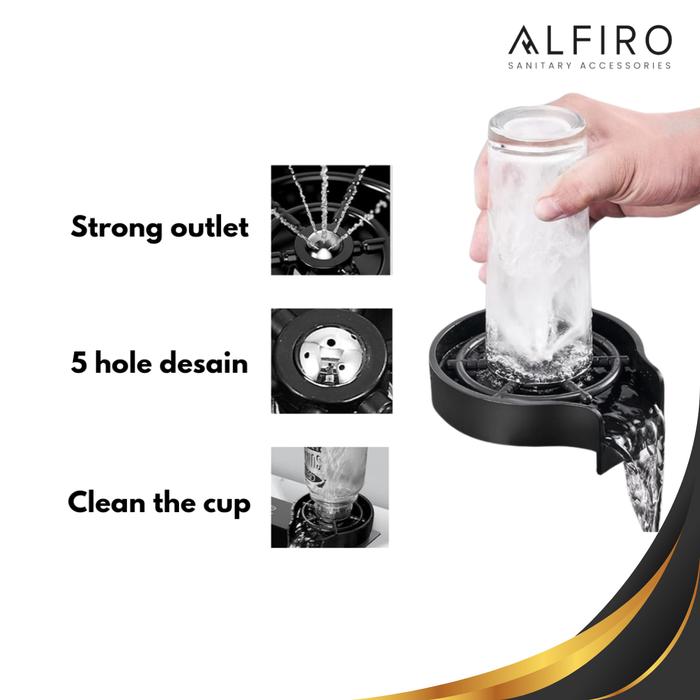 ALFIRO
SANITARY ACCESSORIES

Strong outlet

5 hole desain

Clean the cup