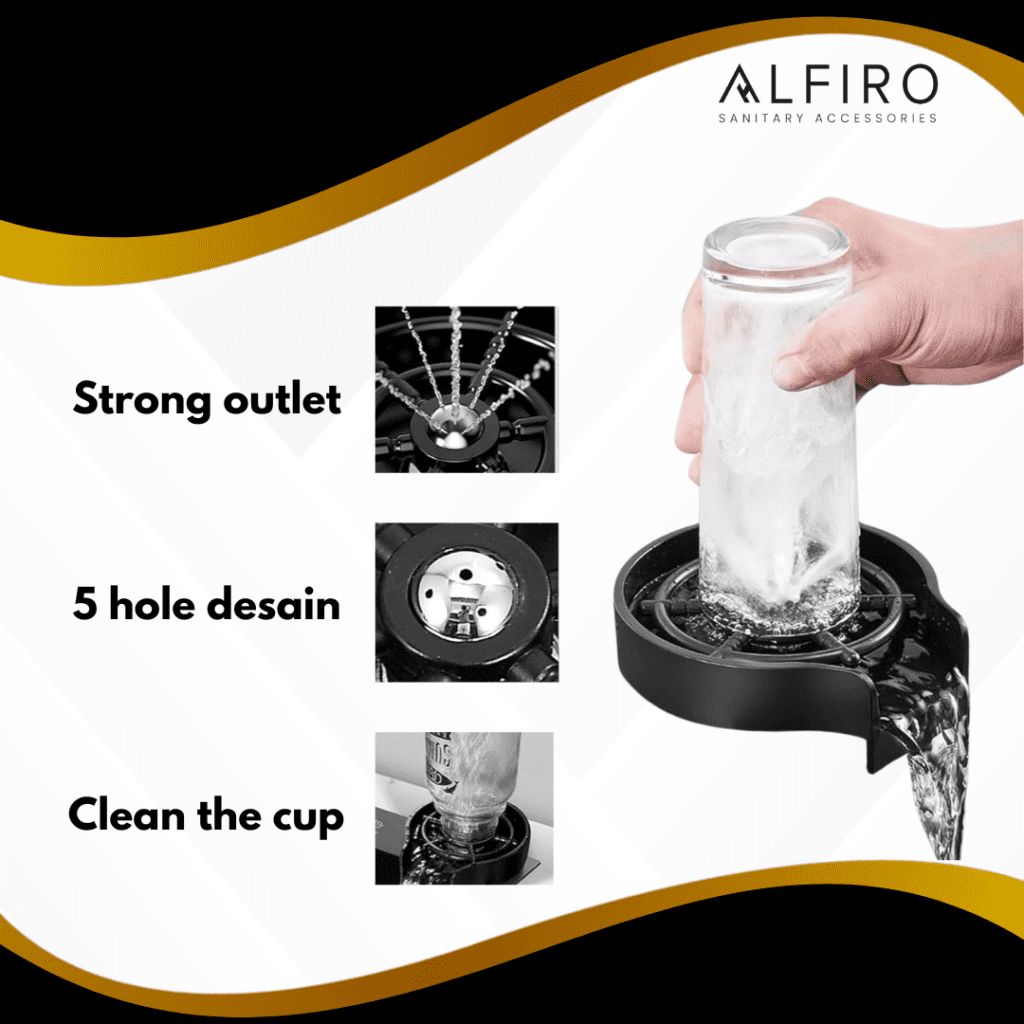 ALFIRO
SANITARY ACCESSORIES

Strong outlet

5 hole desain

Clean the cup